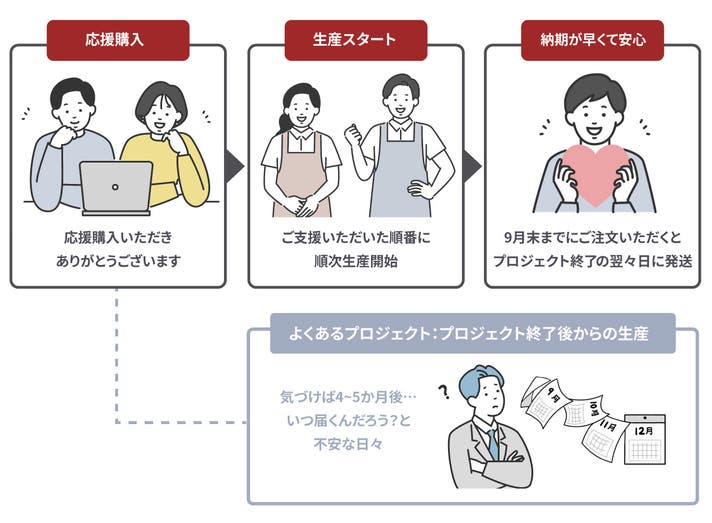 応援購入

応援購入いただき
ありがとうございます

生産スタート

ご支援いただいた順番に
順次生産開始

納期が早くて安心

9月末までにご注文いただくと
プロジェクト終了の翌々日に発送

よくあるプロジェクト：プロジェクト終了後からの生産

気づけば4~5か月後…
いつ届くんだろう？と
不安な日々

?

9月

10月

11月

12月