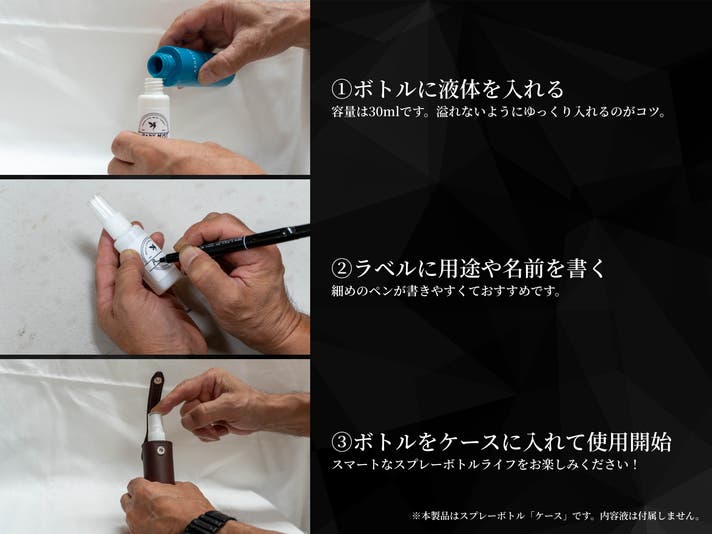 ①ボトルに液体を入れる
容量は30mlです。溢れないようにゆっくり入れるのがコツ。

②ラベルに用途や名前を書く
細めのペンが書きやすくておすすめです。

③ボトルをケースに入れて使用開始
スマートなスプレーボトルライフをお楽しみください！

※本製品はスプレーボトル「ケース」です。内容液は付属しません。