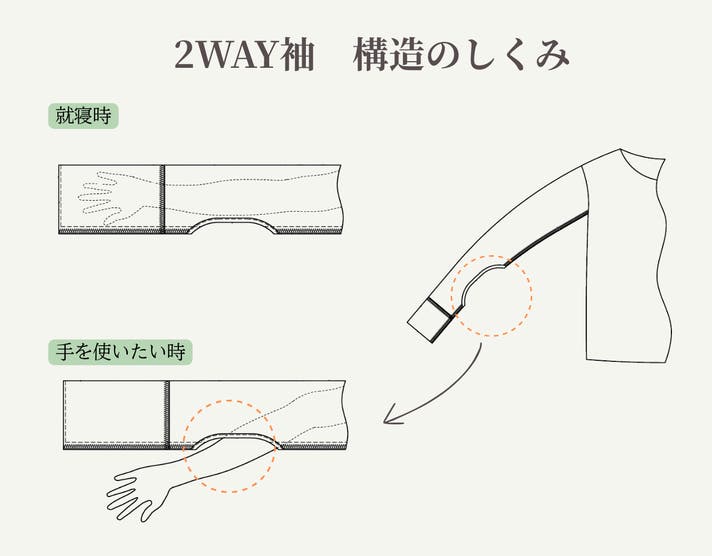 2WAY袖　構造のしくみ

就寝時

手を使いたい時