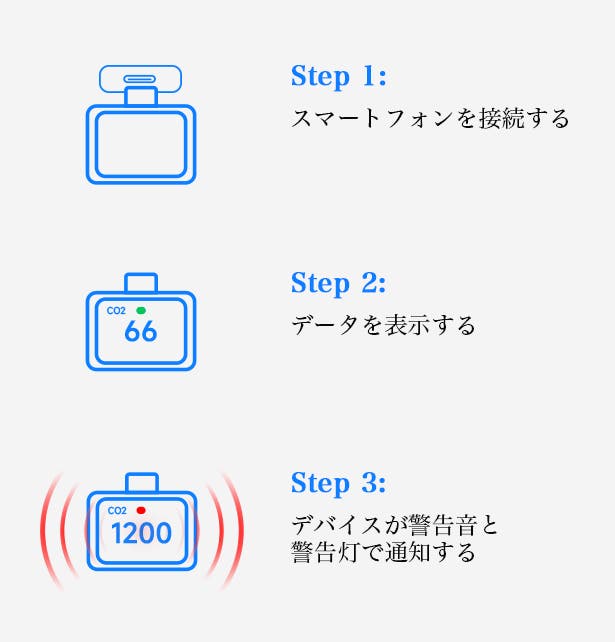 Step 1:
スマートフォンを接続する

CO2
66

Step 2:
データを表示する

CO2
1200

Step 3:
デバイスが警告音と警告灯で通知する