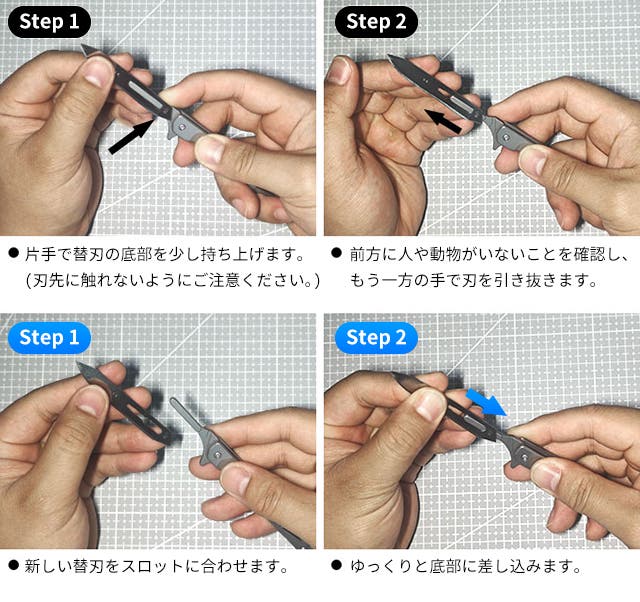 Step 1

● 片手で替刃の底部を少し持ち上げます。（刃先に触れないようにご注意ください。）

Step 2

● 前方に人や動物がいないことを確認し、もう一方の手で刃を引き抜きます。

Step 1

● 新しい替刃をスロットに合わせます。

Step 2

● ゆっくりと底部に差し込みます。