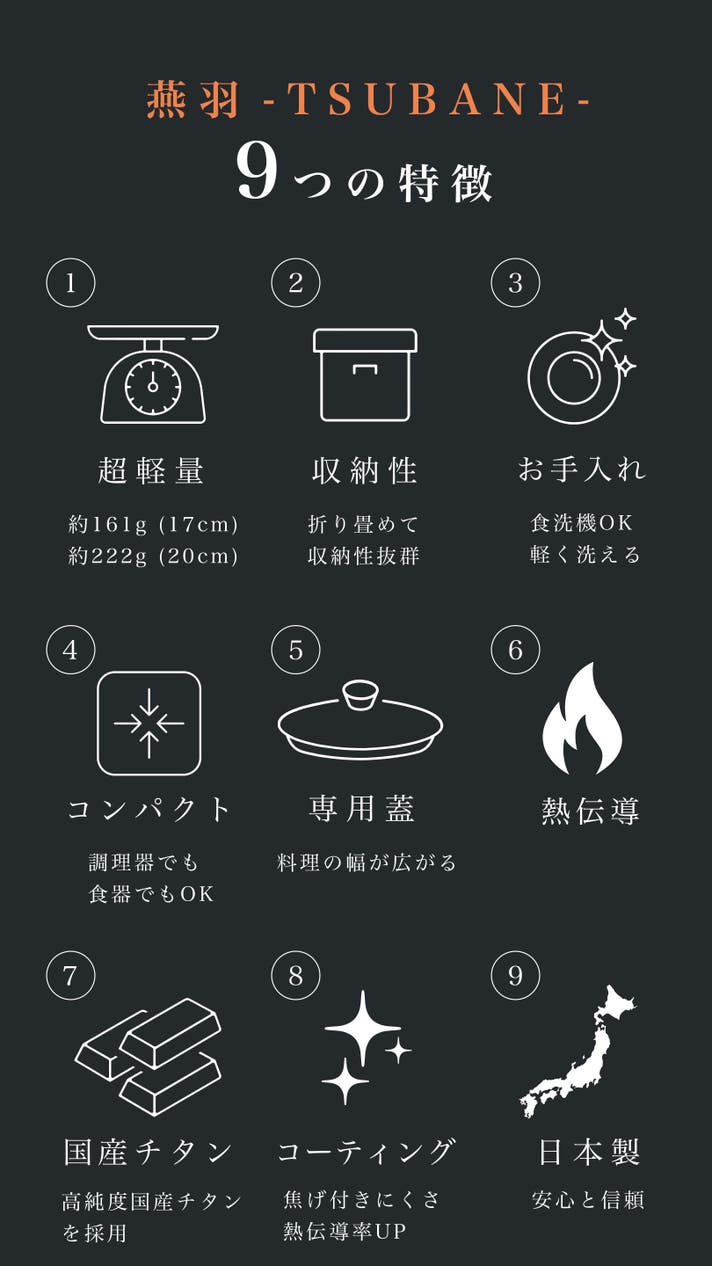 燕羽 -TSUBANE-
9つの特徴

1
超軽量
約161g (17cm)
約222g (20cm)

2
収納性
折り畳めて
収納性抜群

3
お手入れ
食洗機OK
軽く洗える

4
コンパクト
調理器でも
食器でもOK

5
専用蓋
料理の幅が広がる

6
熱伝導

7
国産チタン
高純度国産チタン
を採用

8
コーティング
焦げ付きにくさ
熱伝導率UP

9
日本製
安心と信頼