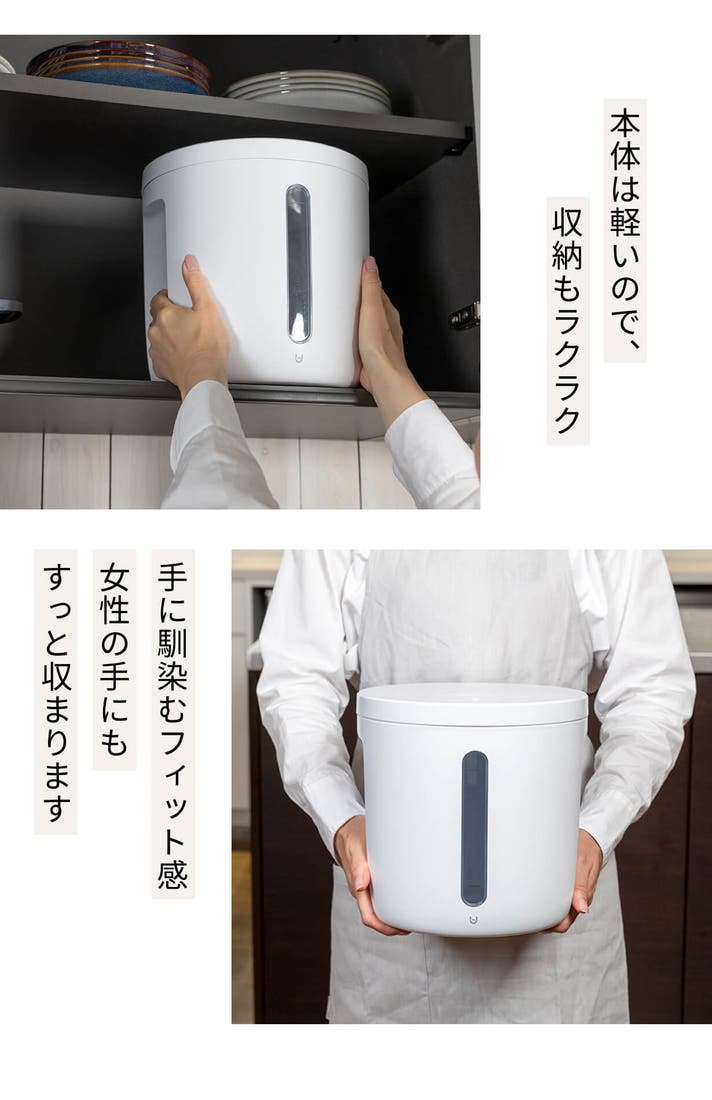 本体は軽いので、
収納もラクラク

手に馴染むフィット感
女性の手にも
すっと収まります