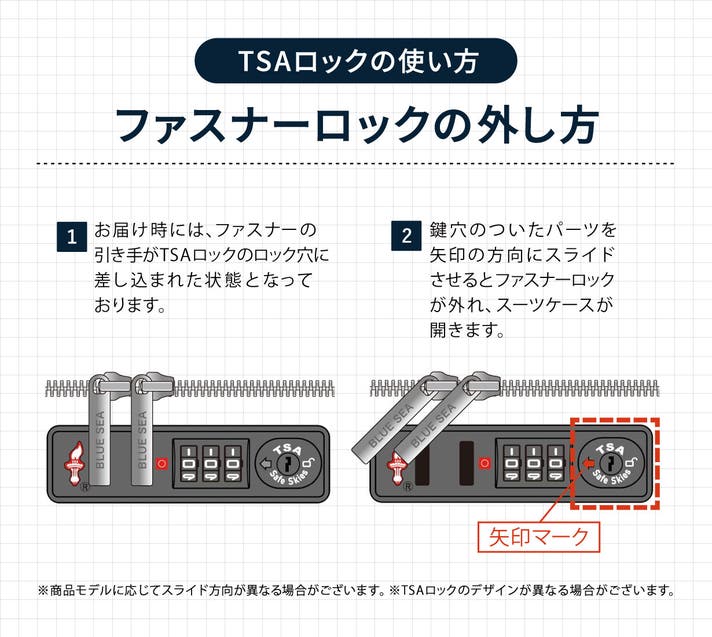 TSAロックの使い方

ファスナーロックの外し方

1 お届け時には、ファスナーの引き手がTSAロックのロック穴に差し込まれた状態となっております。

2 鍵穴のついたパーツを矢印の方向にスライドさせるとファスナーロックが外れ、スーツケースが開きます。

BLUE SEA BLUE SEA
0 0 0
TSA Safe Skies

BLUE SEA BLUE SEA
0 0 0
TSA Safe Skies

矢印マーク

※商品モデルに応じてスライド方向が異なる場合がございます。※TSAロックのデザインが異なる場合がございます。