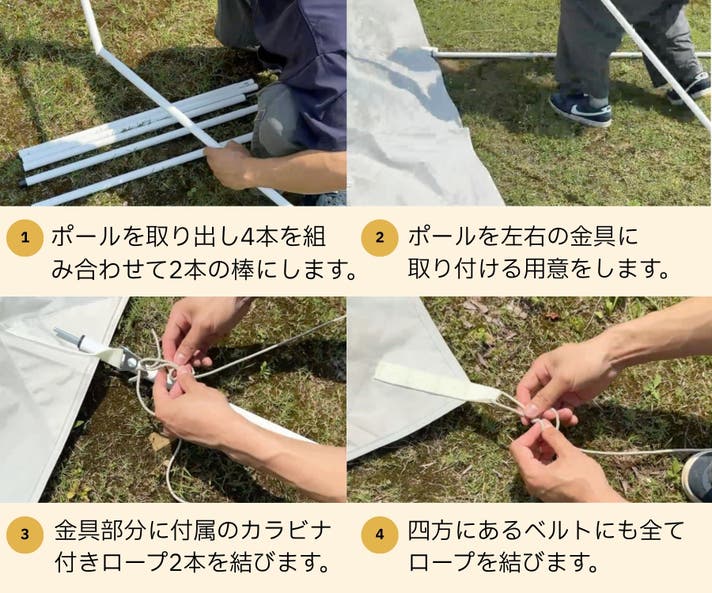 1 ポールを取り出し4本を組み合わせて2本の棒にします。

2 ポールを左右の金具に取り付ける用意をします。

3 金具部分に付属のカラビナ付きロープ2本を結びます。

4 四方にあるベルトにも全てロープを結びます。