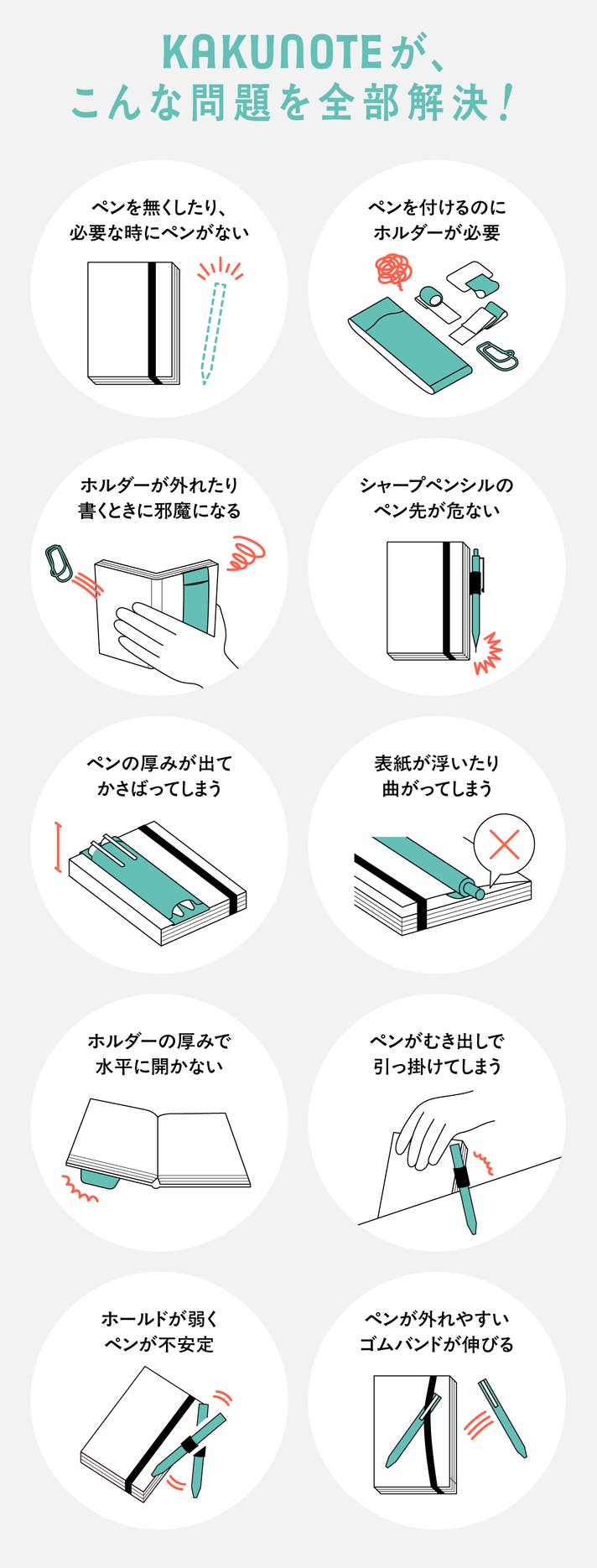 KAKUNOTEが、
こんな問題を全部解決！

ペンを無くしたり、
必要な時にペンがない

ペンを付けるのに
ホルダーが必要

ホルダーが外れたり
書くときに邪魔になる

シャープペンシルの
ペン先が危ない

ペンの厚みが出て
かさばってしまう

表紙が浮いたり
曲がってしまう

ホルダーの厚みで
水平に開かない

ペンがむき出しで
引っ掛けてしまう

ホールドが弱く
ペンが不安定

ペンが外れやすい
ゴムバンドが伸びる