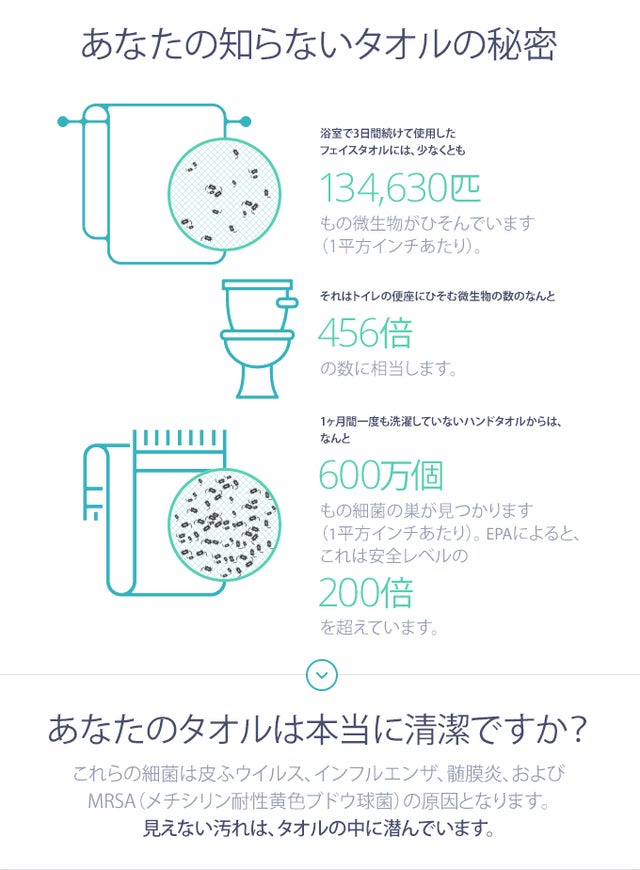 あなたの知らないタオルの秘密

浴室で3日間続けて使用したフェイスタオルには、少なくとも

134,630匹

もの微生物がひそんでいます（1平方インチあたり）。

それはトイレの便座にひそむ微生物の数のなんと

456倍

の数に相当します。

1ヶ月間一度も洗濯していないハンドタオルからは、なんと

600万個

もの細菌の巣が見つかります（1平方インチあたり）。EPAによると、これは安全レベルの

200倍

を超えています。

あなたのタオルは本当に清潔ですか？

これらの細菌は皮ふウイルス、インフルエンザ、髄膜炎、およびMRSA（メチシリン耐性黄色ブドウ球菌）の原因となります。
見えない汚れは、タオルの中に潜んでいます。