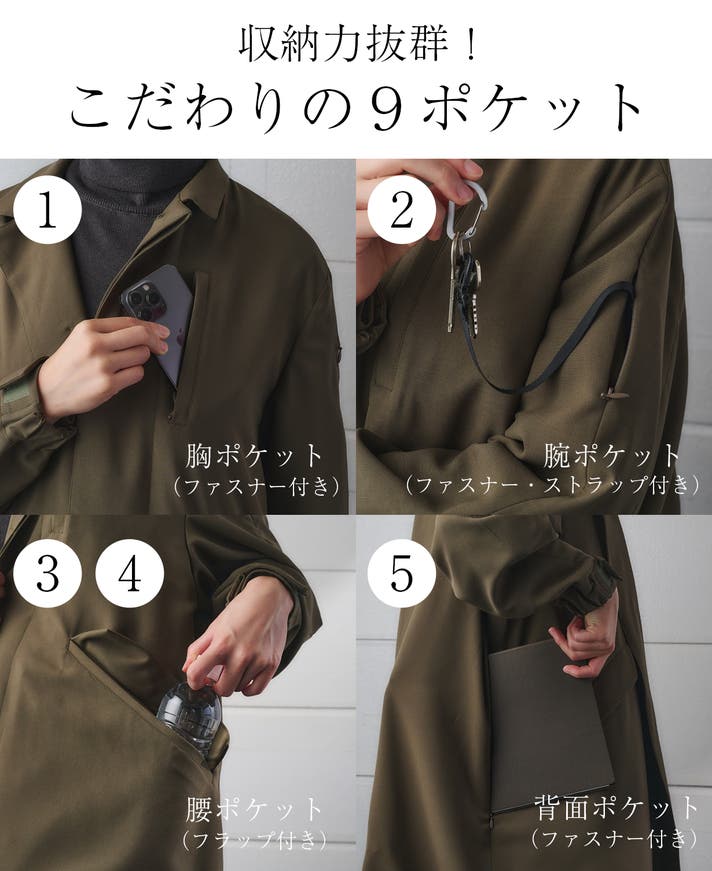 収納力抜群！
こだわりの９ポケット

1

胸ポケット
（ファスナー付き）

2

腕ポケット
（ファスナー・ストラップ付き）

3 4

腰ポケット
（フラップ付き）

5

背面ポケット
（ファスナー付き）