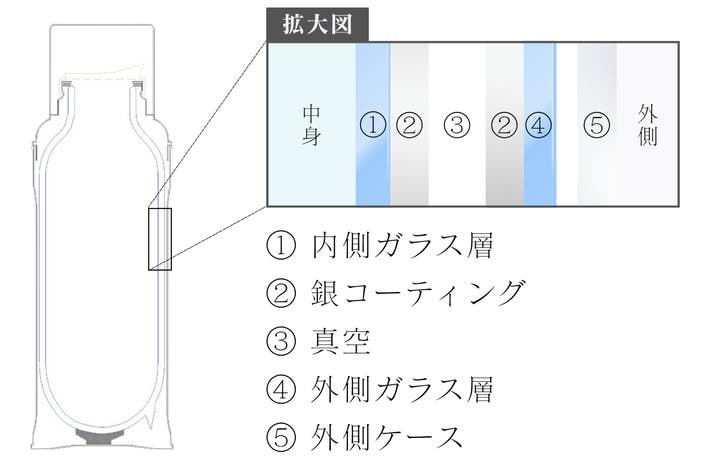 拡大図

中身 ① ② ③ ② ④ ⑤ 外側

① 内側ガラス層
② 銀コーティング
③ 真空
④ 外側ガラス層
⑤ 外側ケース