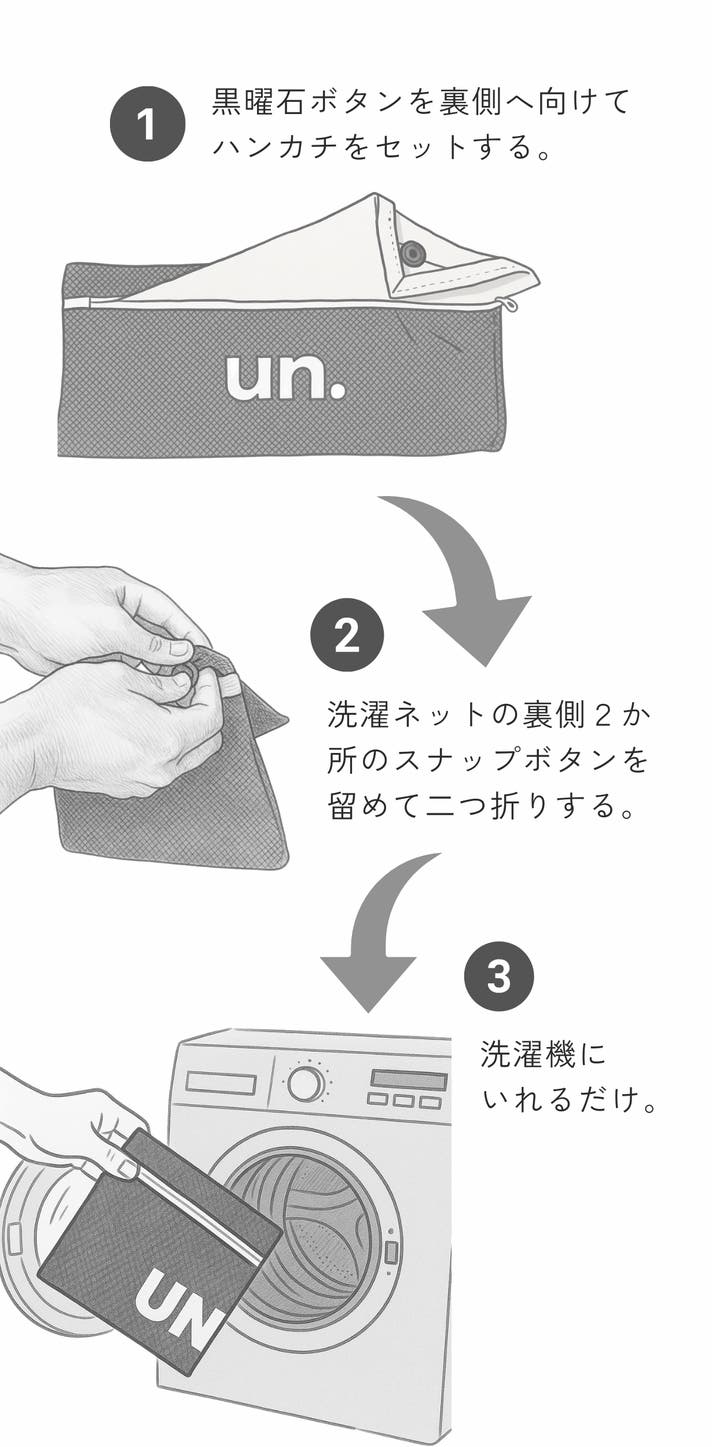 1
黒曜石ボタンを裏側へ向けてハンカチをセットする。

un.

2
洗濯ネットの裏側２か所のスナップボタンを留めて二つ折りする。

3
洗濯機にいれるだけ。

UN