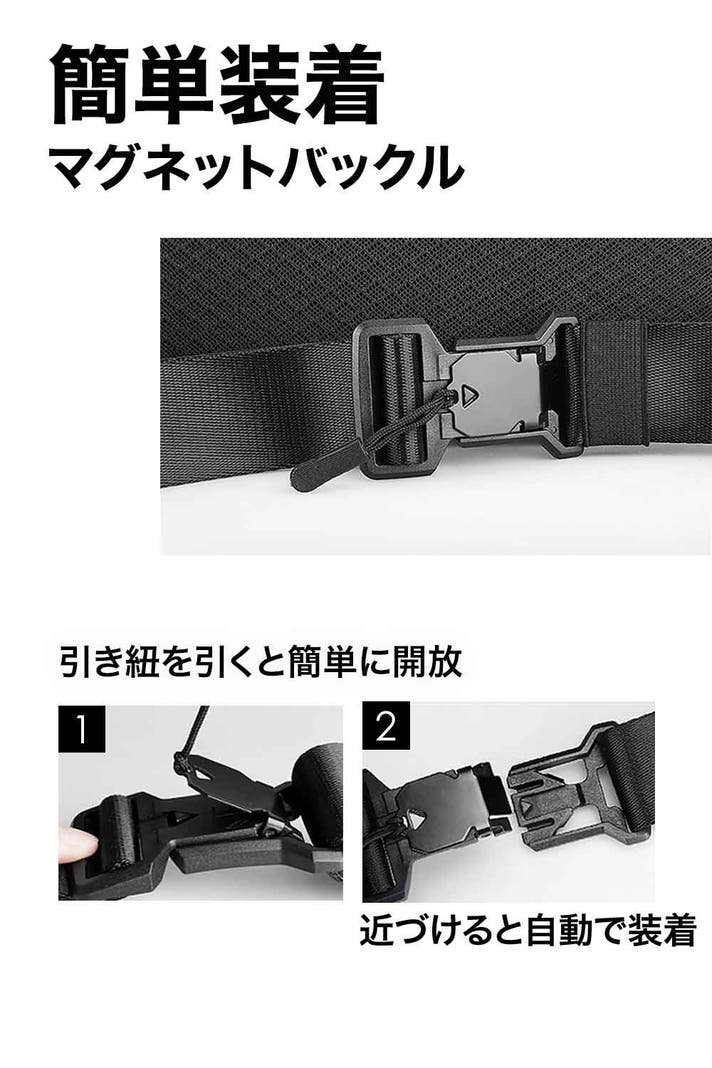 簡単装着
マグネットバックル

引き紐を引くと簡単に開放

1

2

近づけると自動で装着