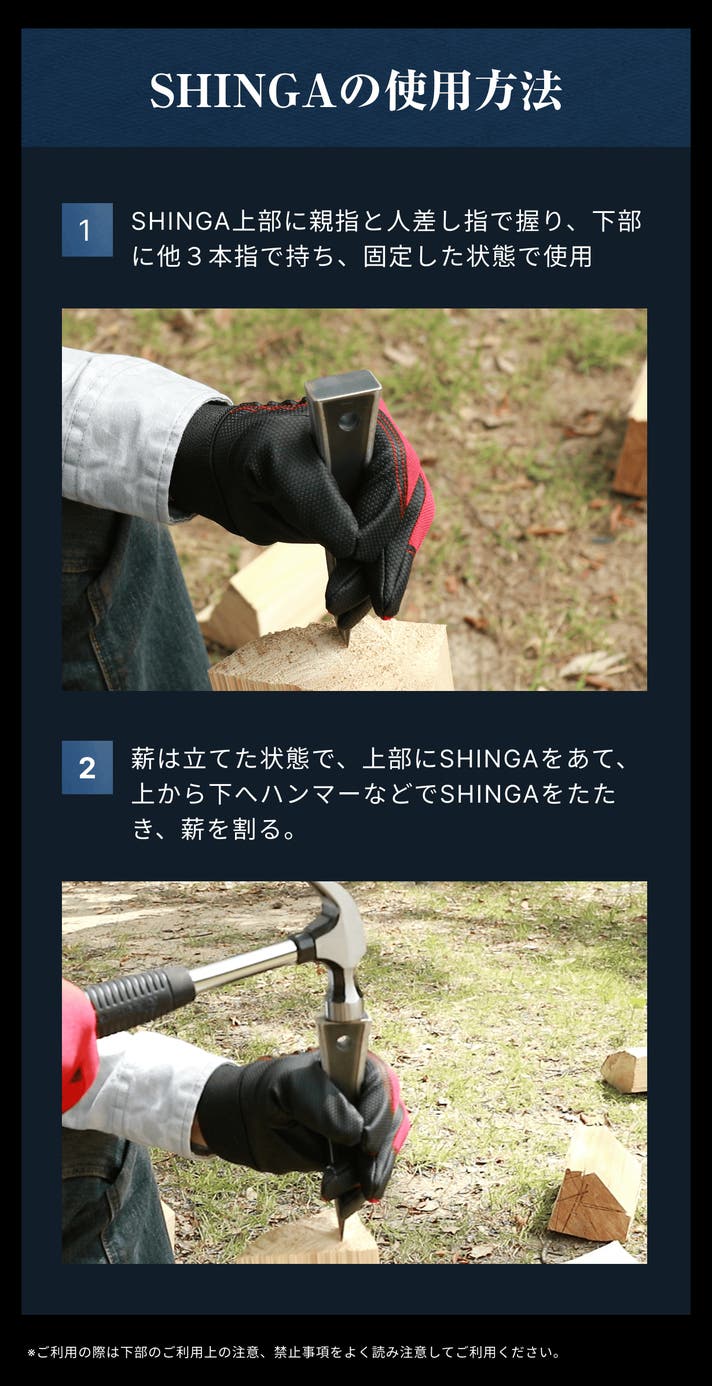 SHINGAの使用方法

1 SHINGA上部に親指と人差し指で握り、下部に他３本指で持ち、固定した状態で使用

2 薪は立てた状態で、上部にSHINGAをあて、上から下へハンマーなどでSHINGAをたたき、薪を割る。

※ご利用の際は下部のご利用上の注意、禁止事項をよく読み注意してご利用ください。