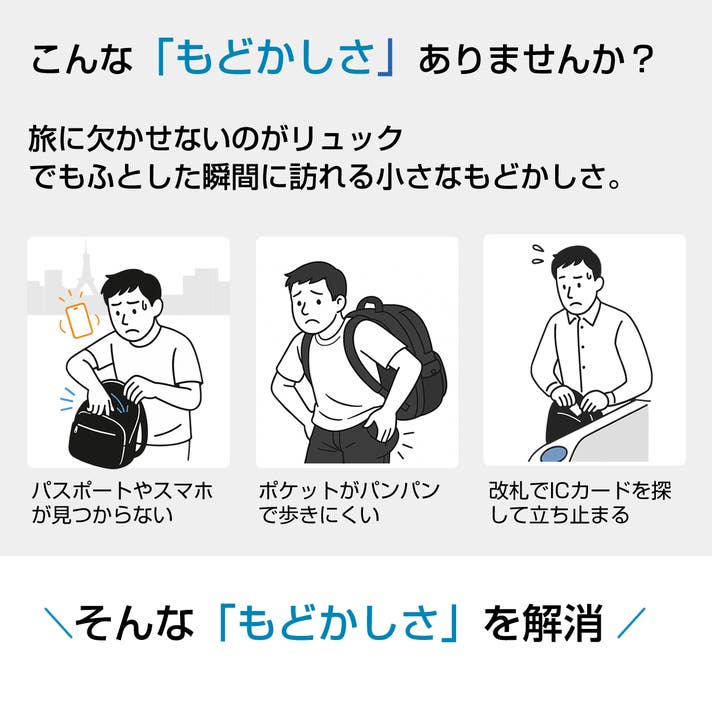 こんな「もどかしさ」ありませんか？

旅に欠かせないのがリュック
でもふとした瞬間に訪れる小さなもどかしさ。

パスポートやスマホが見つからない

ポケットがパンパンで歩きにくい

改札でICカードを探して立ち止まる

＼そんな「もどかしさ」を解消／