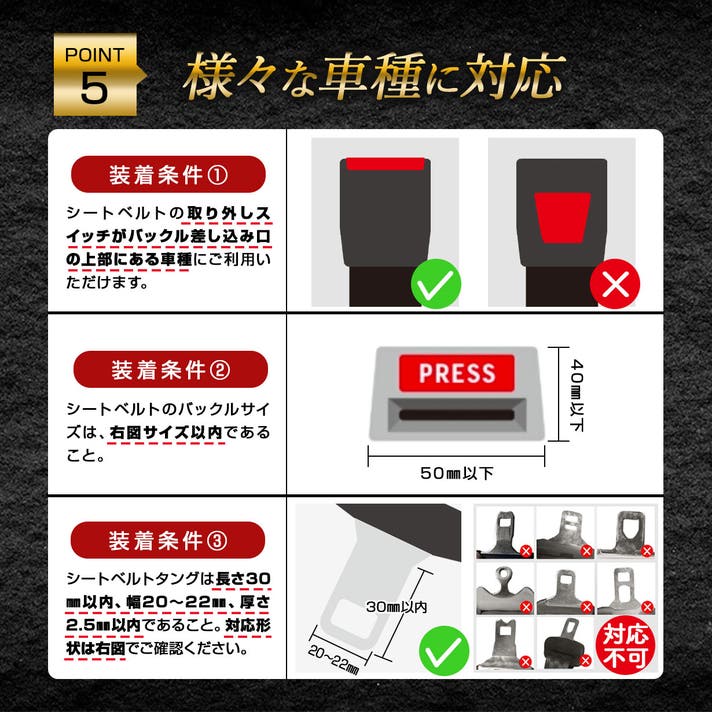 POINT 5

様々な車種に対応

装着条件①

シートベルトの取り外しスイッチがバックル差し込み口の上部にある車種にご利用いただけます。

装着条件②

シートベルトのバックルサイズは、右図サイズ以内であること。

PRESS

40㎜以下

50㎜以下

装着条件③

シートベルトタングは長さ30㎜以内、幅20～22㎜、厚さ2.5㎜以内であること。対応形状は右図でご確認ください。

30㎜以内

20～22㎜

対応不可