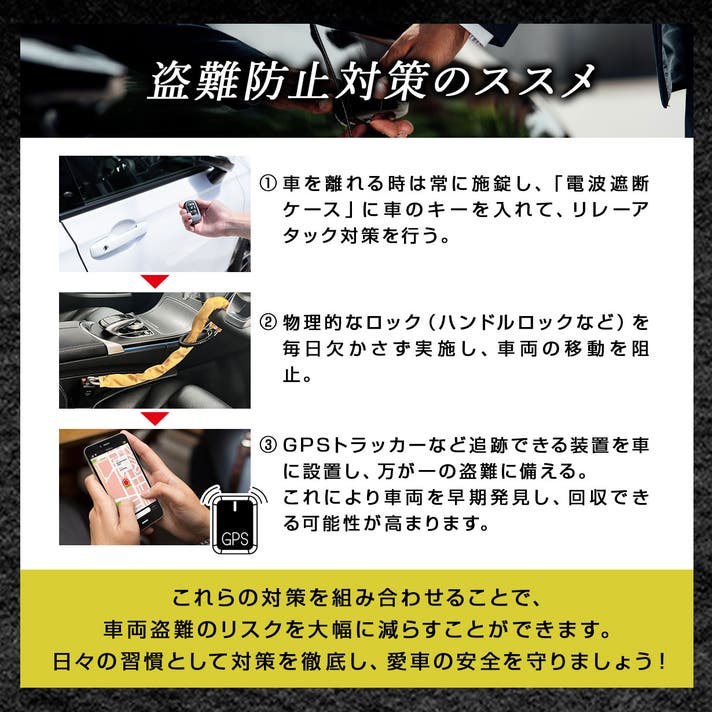 盗難防止対策のススメ

① 車を離れる時は常に施錠し、「電波遮断ケース」に車のキーを入れて、リレーアタック対策を行う。

② 物理的なロック（ハンドルロックなど）を毎日欠かさず実施し、車両の移動を阻止。

③ GPSトラッカーなど追跡できる装置を車に設置し、万が一の盗難に備える。
これにより車両を早期発見し、回収できる可能性が高まります。

GPS

これらの対策を組み合わせることで、
車両盗難のリスクを大幅に減らすことができます。
日々の習慣として対策を徹底し、愛車の安全を守りましょう！