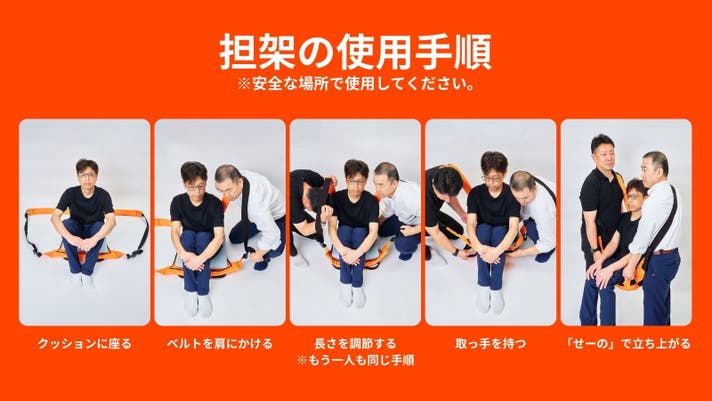 担架の使用手順
※安全な場所で使用してください。

クッションに座る

ベルトを肩にかける

長さを調節する
※もう一人も同じ手順

取っ手を持つ

「せーの」で立ち上がる