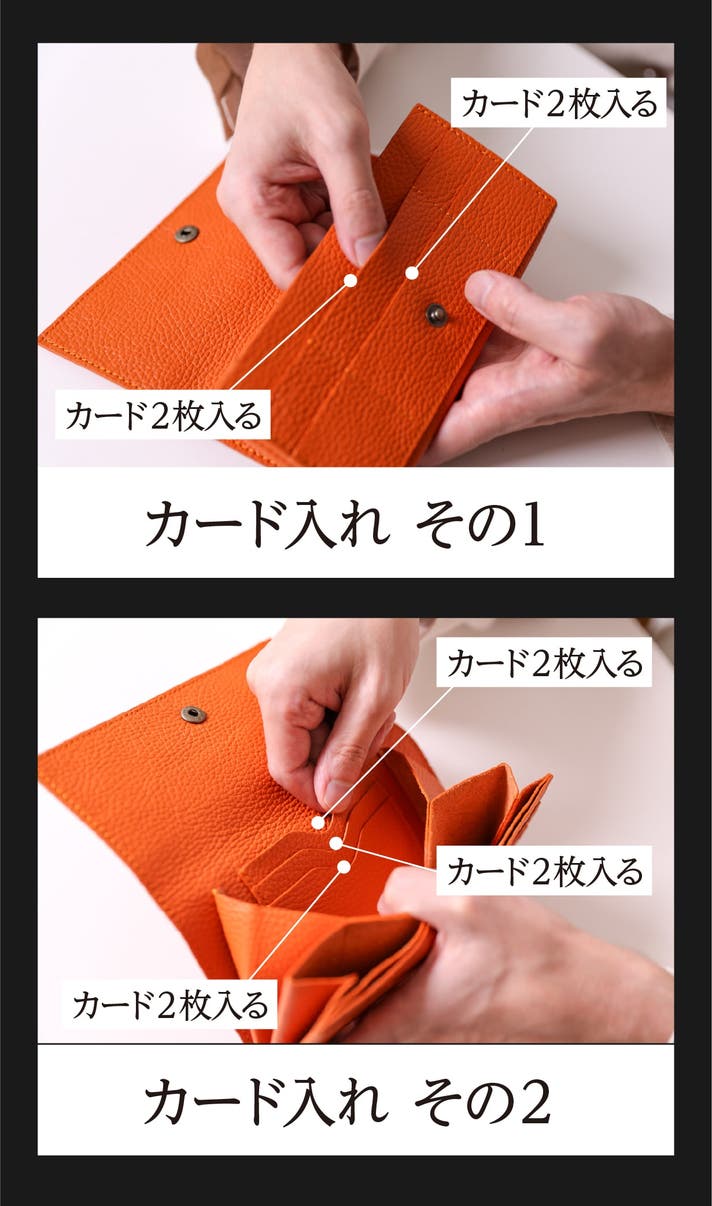 カード2枚入る

カード2枚入る

カード入れ その1

カード2枚入る

カード2枚入る

カード2枚入る

カード入れ その2