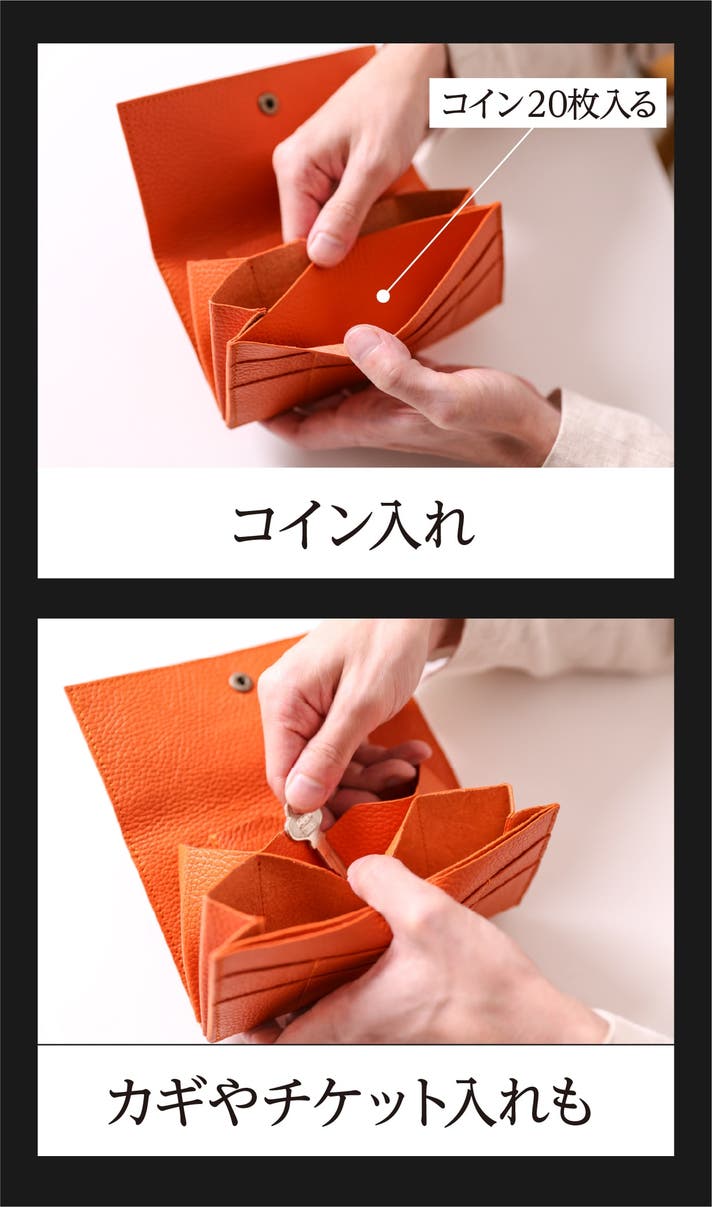 コイン20枚入る

コイン入れ

カギやチケット入れも