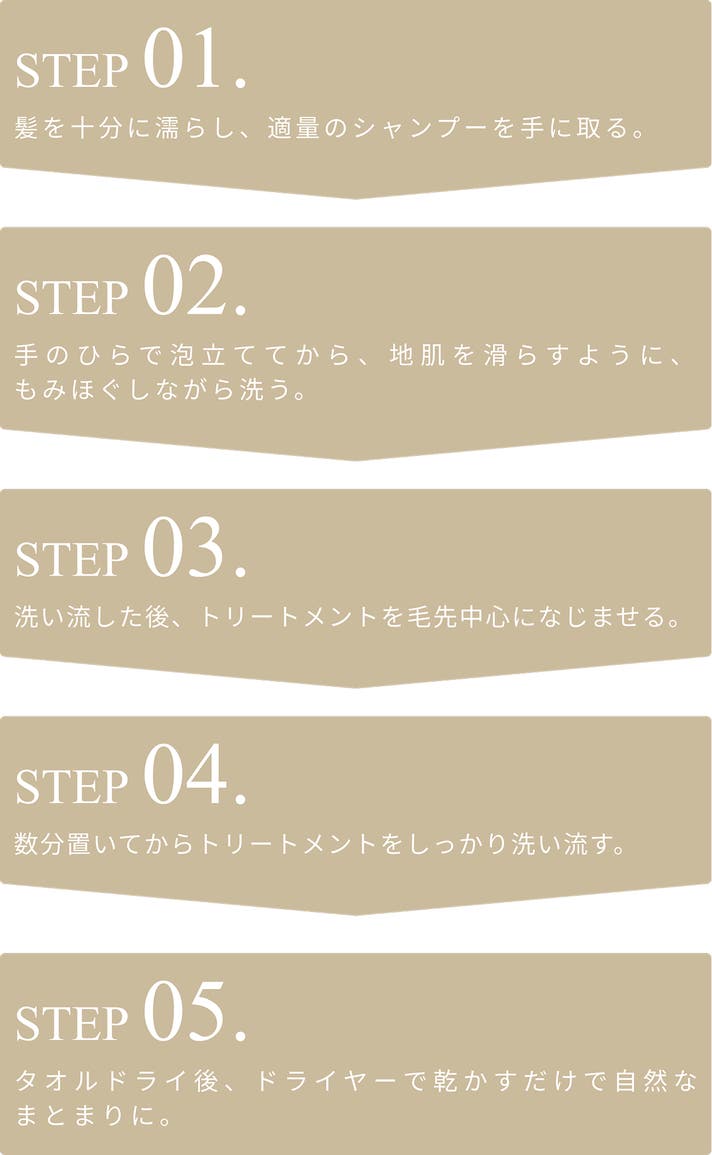 STEP 01.
髪を十分に濡らし、適量のシャンプーを手に取る。

STEP 02.
手のひらで泡立ててから、地肌を滑らすように、もみほぐしながら洗う。

STEP 03.
洗い流した後、トリートメントを毛先中心になじませる。

STEP 04.
数分置いてからトリートメントをしっかり洗い流す。

STEP 05.
タオルドライ後、ドライヤーで乾かすだけで自然なまとまりに。