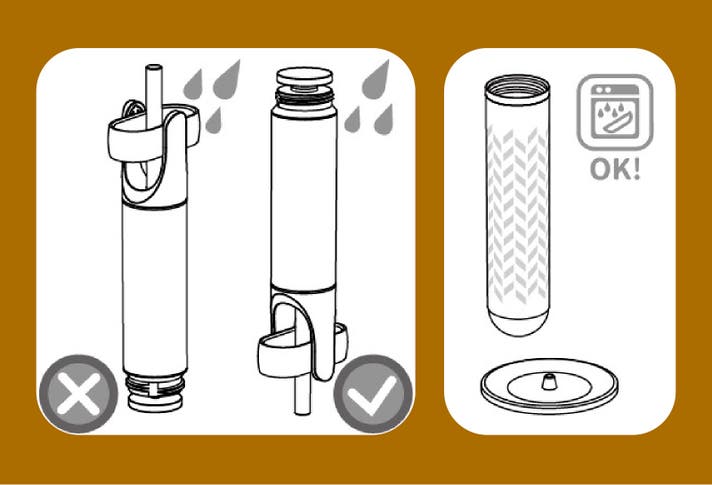 OK!