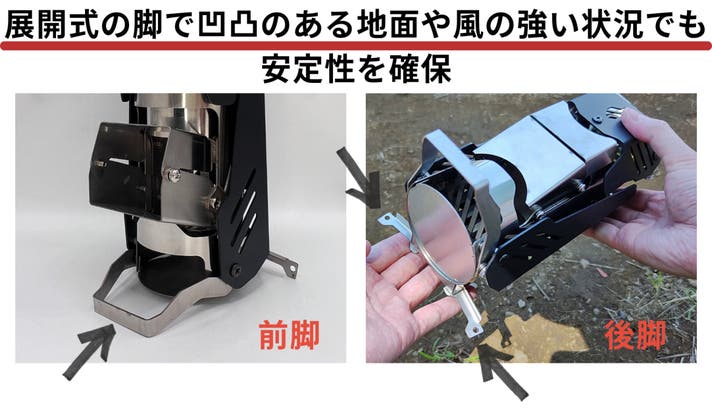 展開式の脚で凹凸のある地面や風の強い状況でも
安定性を確保

前脚

後脚