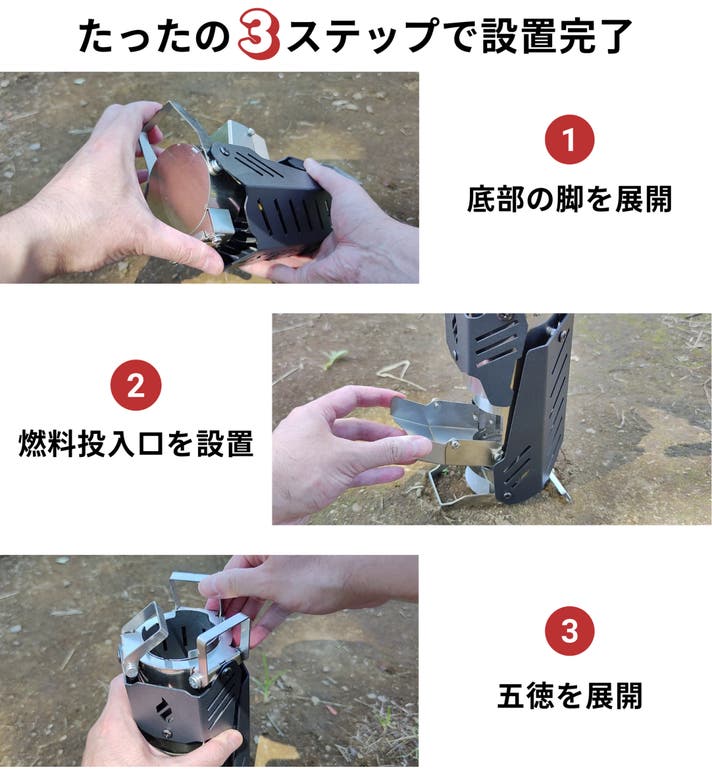 たったの3ステップで設置完了

1
底部の脚を展開

2
燃料投入口を設置

3
五徳を展開