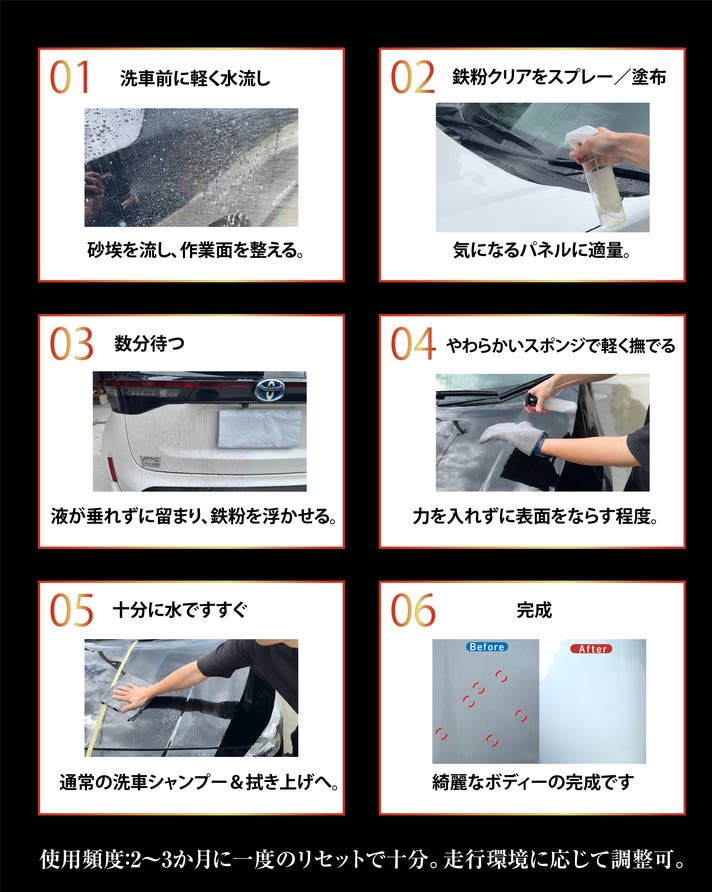 01 洗車前に軽く水流し

砂埃を流し、作業面を整える。

02 鉄粉クリアをスプレー／塗布

気になるパネルに適量。

03 数分待つ

液が垂れずに留まり、鉄粉を浮かせる。

04 やわらかいスポンジで軽く撫でる

力を入れずに表面をならす程度。

05 十分に水ですすぐ

通常の洗車シャンプー＆拭き上げへ。

06 完成

Before

After

綺麗なボディーの完成です

使用頻度:2〜3か月に一度のリセットで十分。走行環境に応じて調整可。