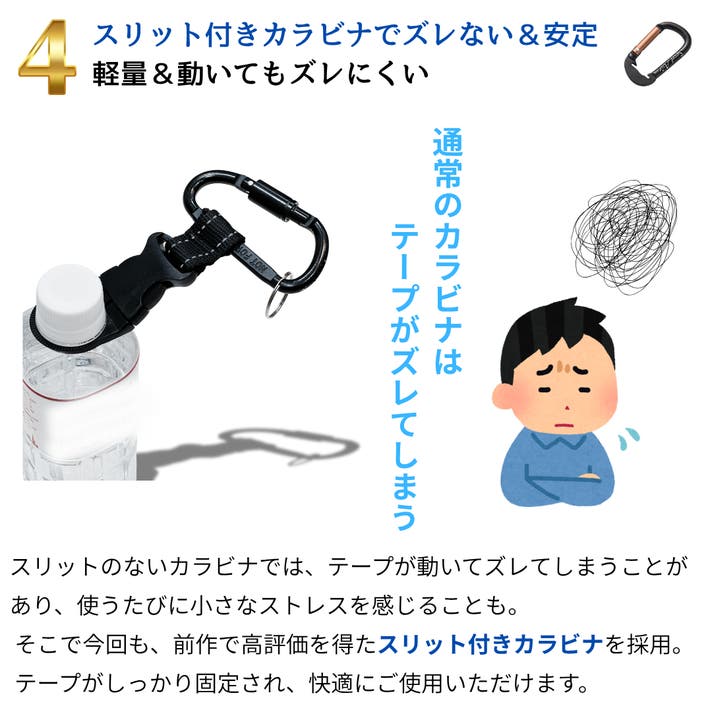 4
スリット付きカラビナでズレない＆安定
軽量＆動いてもズレにくい

通常のカラビナは
テープがズレてしまう

スリットのないカラビナでは、テープが動いてズレてしまうことがあり、使うたびに小さなストレスを感じることも。
そこで今回も、前作で高評価を得たスリット付きカラビナを採用。
テープがしっかり固定され、快適にご使用いただけます。