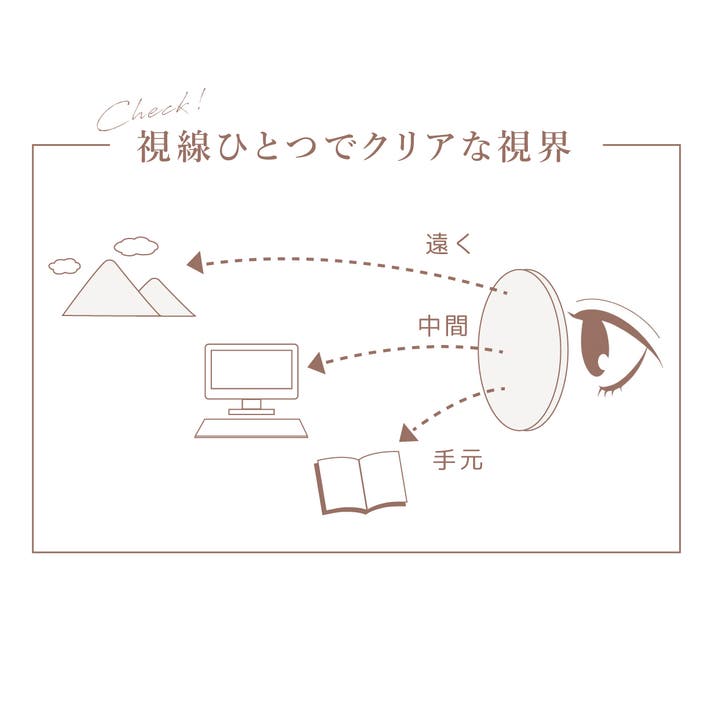 Check!
視線ひとつでクリアな視界

遠く

中間

手元