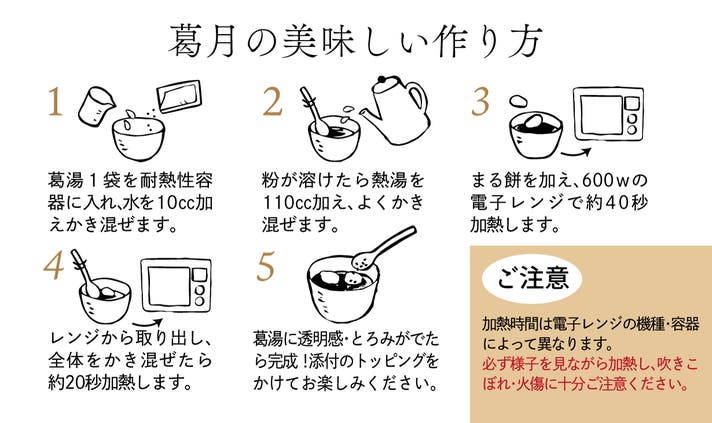 葛月の美味しい作り方

1

葛湯１袋を耐熱性容器に入れ、水を10cc加えかき混ぜます。

2

粉が溶けたら熱湯を110cc加え、よくかき混ぜます。

3

まる餅を加え、600wの電子レンジで約40秒加熱します。

4

レンジから取り出し、全体をかき混ぜたら約20秒加熱します。

5

葛湯に透明感・とろみがでたら完成！添付のトッピングをかけてお楽しみください。

ご注意

加熱時間は電子レンジの機種・容器によって異なります。
必ず様子を見ながら加熱し、吹きこぼれ・火傷に十分ご注意ください。