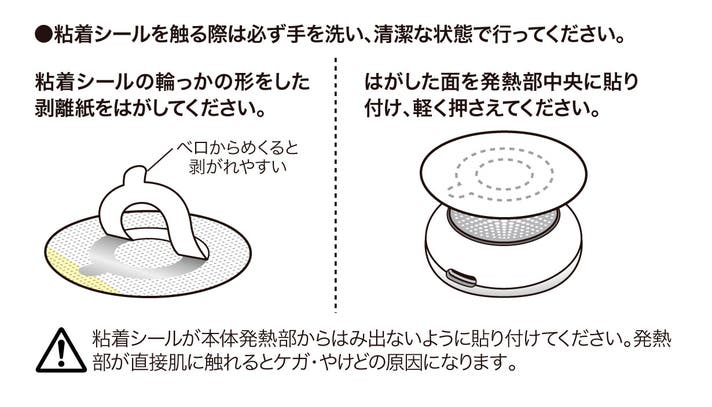 ●粘着シールを触る際は必ず手を洗い、清潔な状態で行ってください。

粘着シールの輪っかの形をした剥離紙をはがしてください。

ベロからめくると剥がれやすい

はがした面を発熱部中央に貼り付け、軽く押さえてください。

粘着シールが本体発熱部からはみ出ないように貼り付けてください。発熱部が直接肌に触れるとケガ・やけどの原因になります。