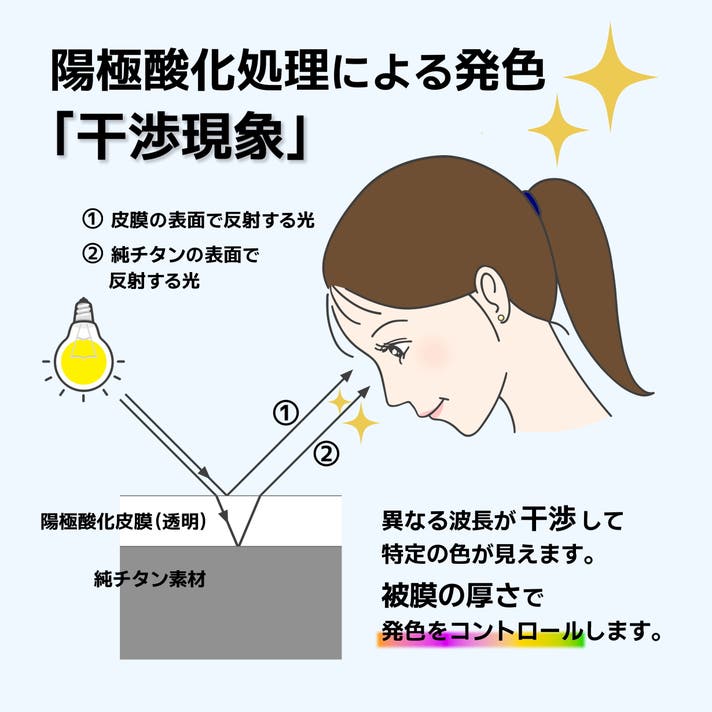 陽極酸化処理による発色
「干渉現象」

① 皮膜の表面で反射する光
② 純チタンの表面で反射する光

①
②

陽極酸化皮膜（透明）
純チタン素材

異なる波長が干渉して特定の色が見えます。
被膜の厚さで発色をコントロールします。