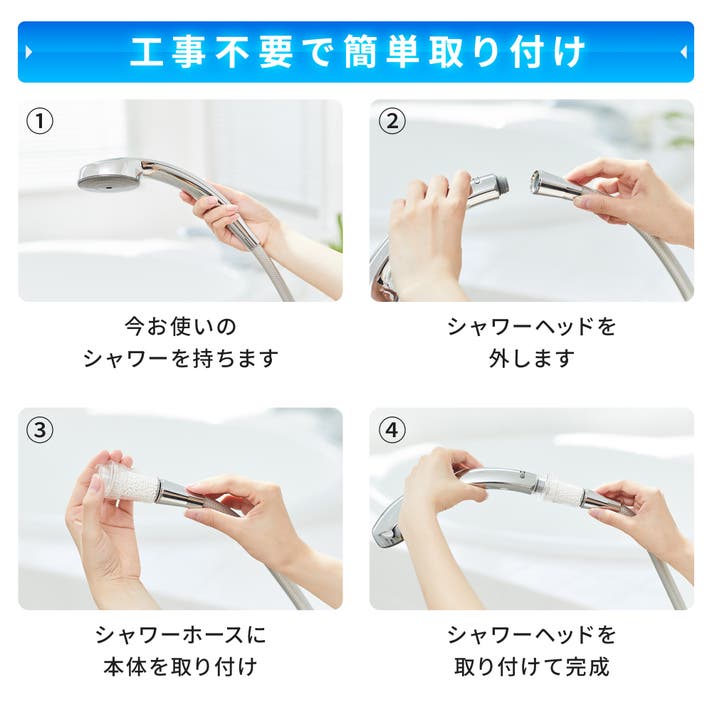 工事不要で簡単取り付け

①

今お使いの
シャワーを持ちます

②

シャワーヘッドを
外します

③

シャワーホースに
本体を取り付け

④

シャワーヘッドを
取り付けて完成