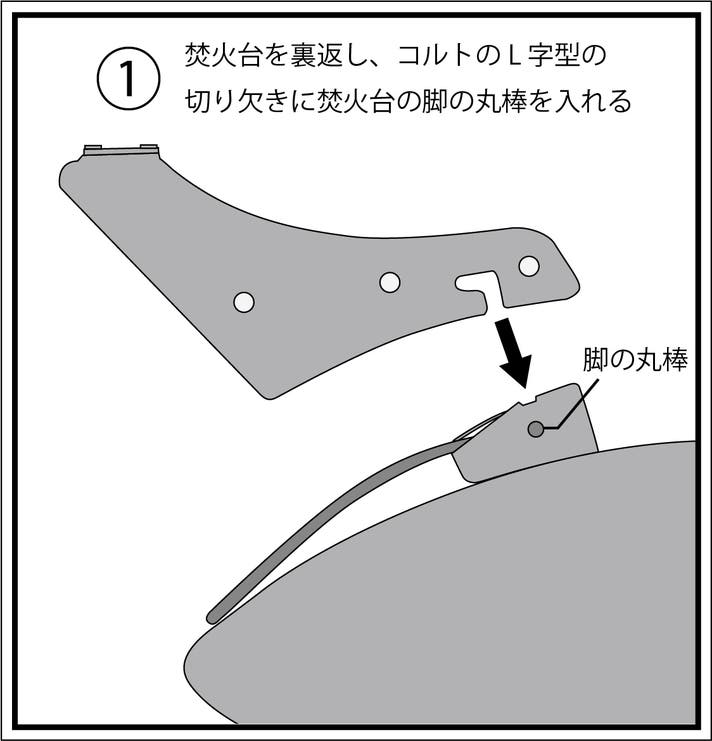 ① 焚火台を裏返し、コルトのＬ字型の切り欠きに焚火台の脚の丸棒を入れる

脚の丸棒