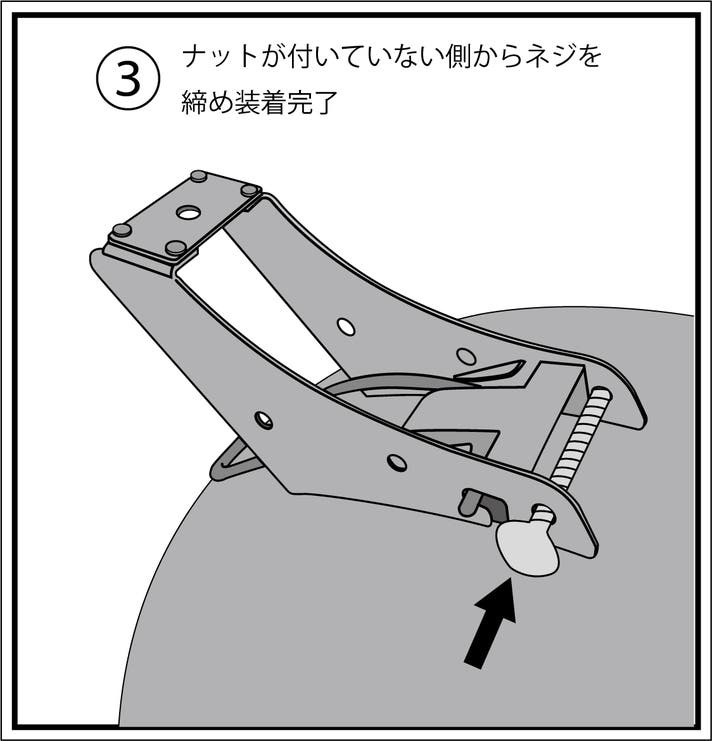 ③ ナットが付いていない側からネジを締め装着完了