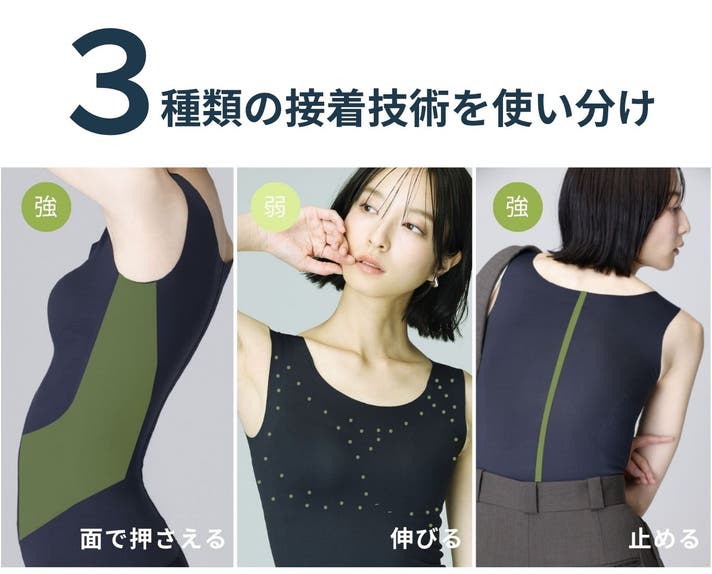 3種類の接着技術を使い分け

強

面で押さえる

弱

伸びる

強

止める