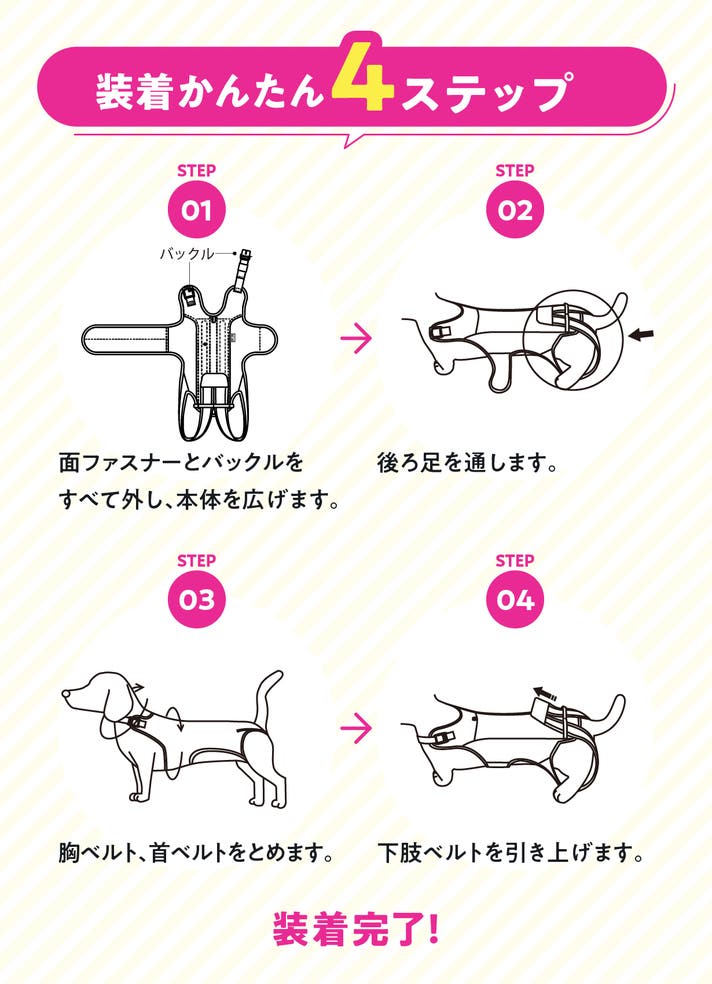 装着かんたん4ステップ

STEP
01

バックル

面ファスナーとバックルをすべて外し、本体を広げます。

STEP
02

後ろ足を通します。

STEP
03

胸ベルト、首ベルトをとめます。

STEP
04

下肢ベルトを引き上げます。

装着完了!