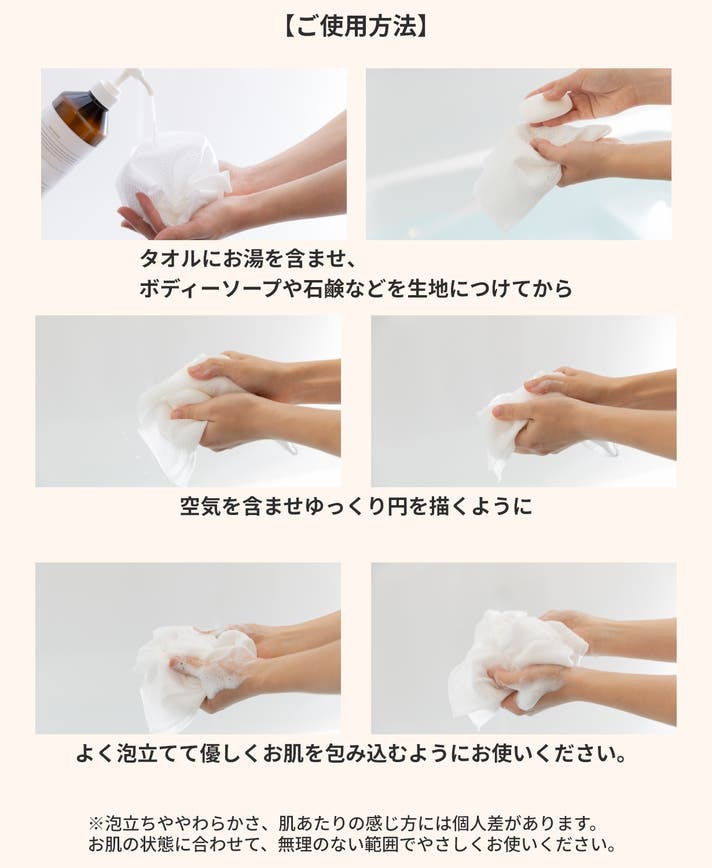 【ご使用方法】

タオルにお湯を含ませ、
ボディーソープや石鹸などを生地につけてから

空気を含ませゆっくり円を描くように

よく泡立てて優しくお肌を包み込むようにお使いください。

※泡立ちややわらかさ、肌あたりの感じ方には個人差があります。
お肌の状態に合わせて、無理のない範囲でやさしくお使いください。