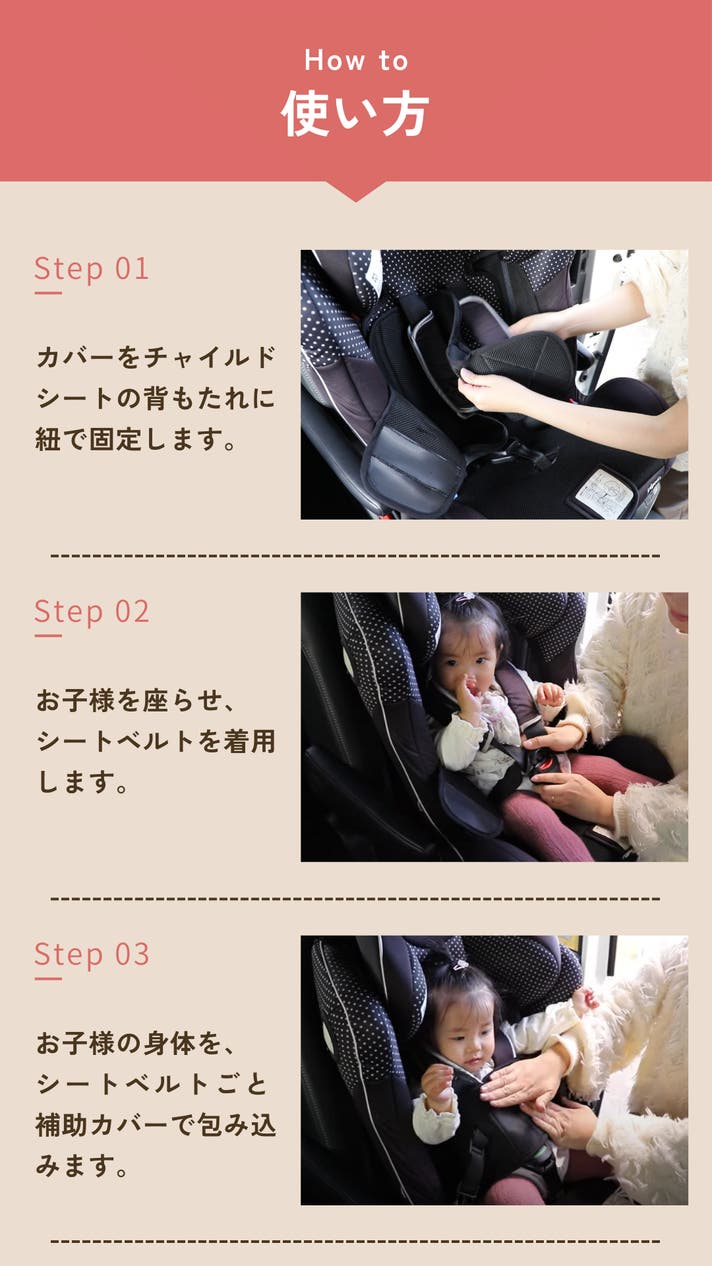 How to
使い方

Step 01

カバーをチャイルドシートの背もたれに紐で固定します。

Step 02

お子様を座らせ、シートベルトを着用します。

Step 03

お子様の身体を、シートベルトごと補助カバーで包み込みます。