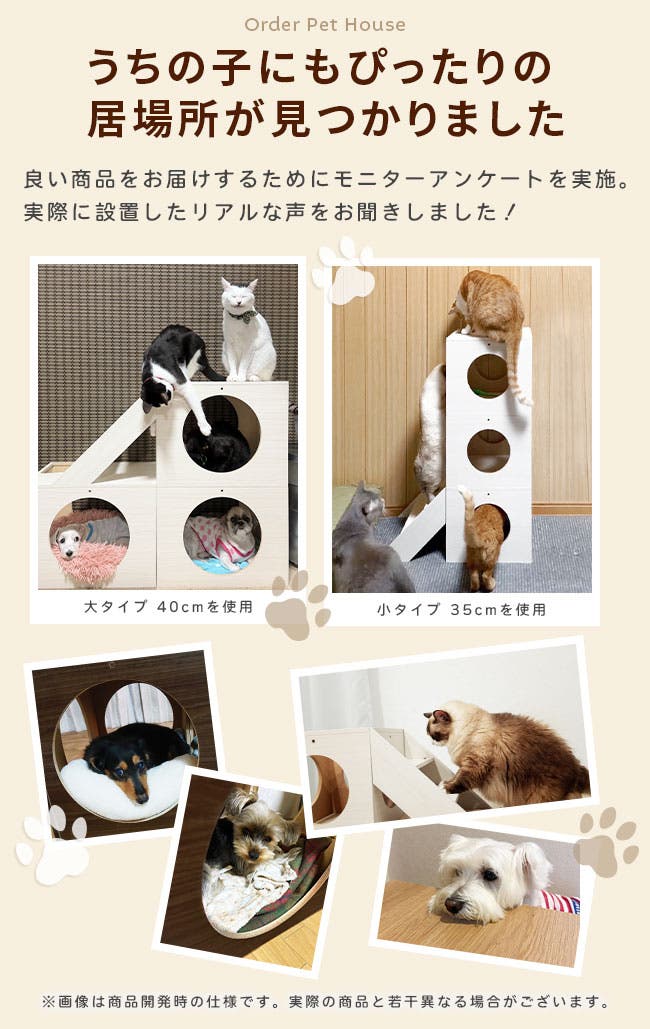 Order Pet House

うちの子にもぴったりの居場所が見つかりました

良い商品をお届けするためにモニターアンケートを実施。実際に設置したリアルな声をお聞きしました！

大タイプ 40cmを使用

小タイプ 35cmを使用

※画像は商品開発時の仕様です。実際の商品と若干異なる場合がございます。