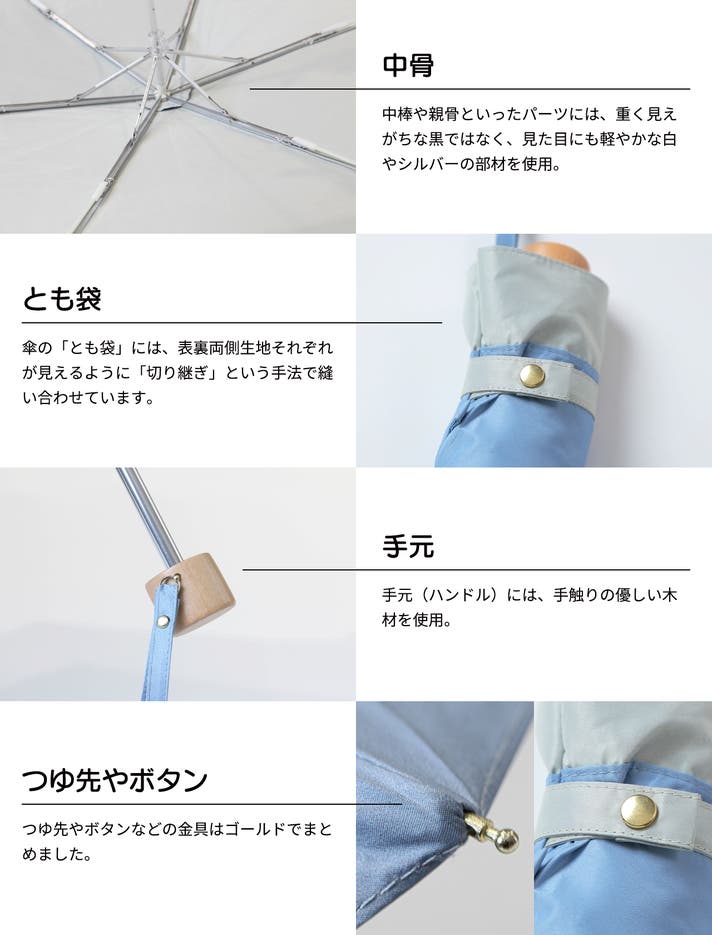 中骨

中棒や親骨といったパーツには、重く見えがちな黒ではなく、見た目にも軽やかな白やシルバーの部材を使用。

とも袋

傘の「とも袋」には、表裏両側生地それぞれが見えるように「切り継ぎ」という手法で縫い合わせています。

手元

手元（ハンドル）には、手触りの優しい木材を使用。

つゆ先やボタン

つゆ先やボタンなどの金具はゴールドでまとめました。