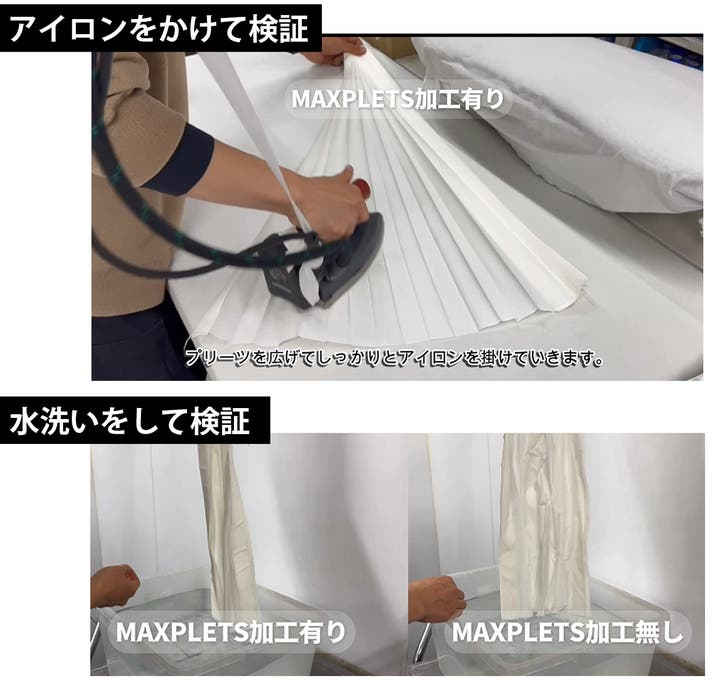 アイロンをかけて検証

MAXPLETS加工有り

プリーツを広げてしっかりとアイロンを掛けていきます。

水洗いをして検証

MAXPLETS加工有り

MAXPLETS加工無し