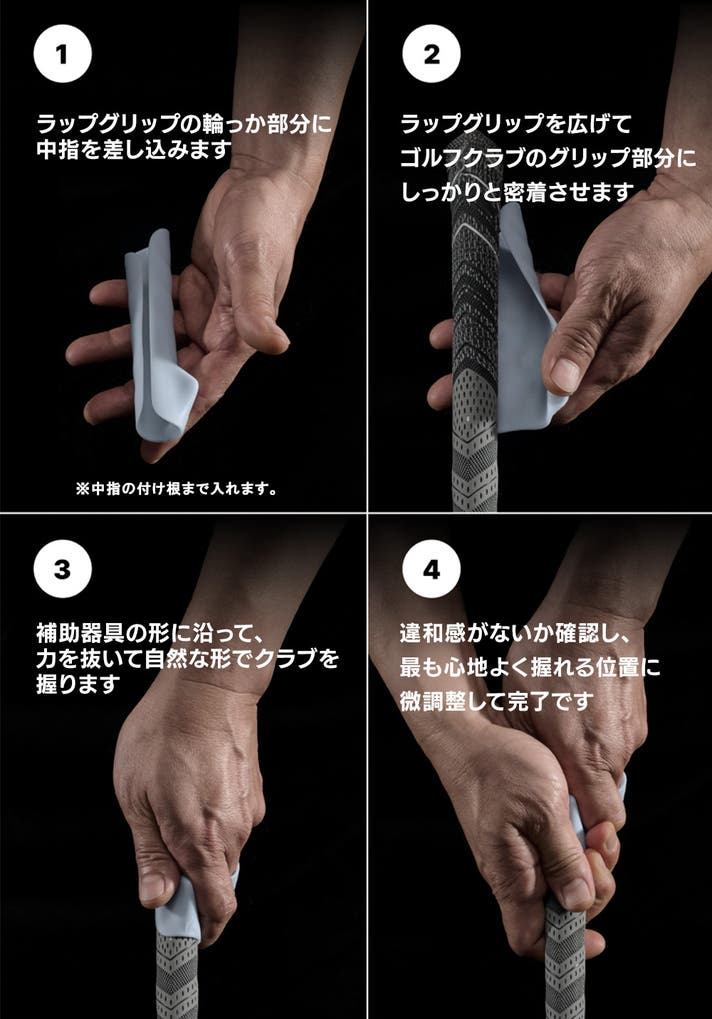 1

ラップグリップの輪っか部分に中指を差し込みます

※中指の付け根まで入れます。

2

ラップグリップを広げてゴルフクラブのグリップ部分にしっかりと密着させます

3

補助器具の形に沿って、力を抜いて自然な形でクラブを握ります

4

違和感がないか確認し、最も心地よく握れる位置に微調整して完了です