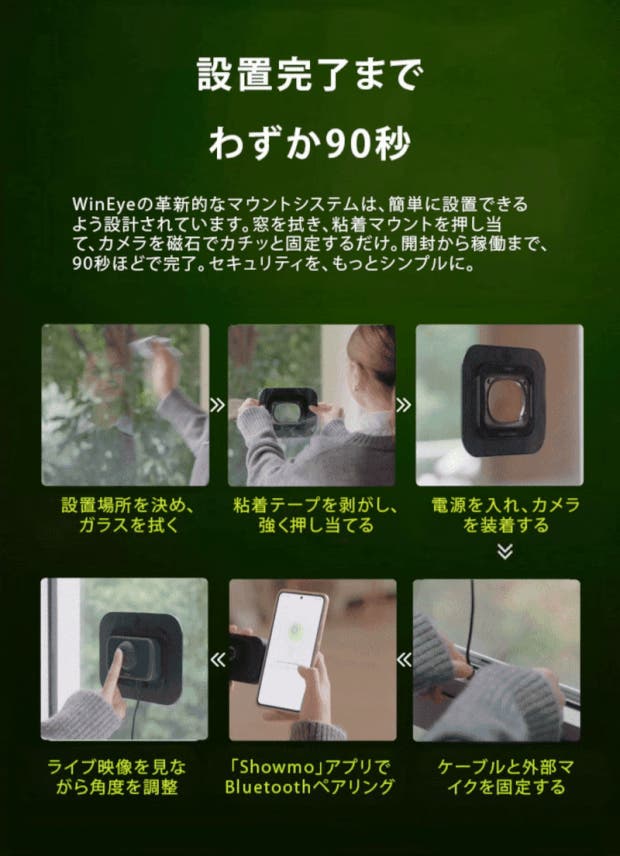 設置完了まで

わずか90秒

WinEyeの革新的なマウントシステムは、簡単に設置できるよう設計されています。窓を拭き、粘着マウントを押し当て、カメラを磁石でカチッと固定するだけ。開封から稼働まで、90秒ほどで完了。セキュリティを、もっとシンプルに。

設置場所を決め、ガラスを拭く

粘着テープを剥がし、強く押し当てる

電源を入れ、カメラを装着する

ケーブルと外部マイクを固定する

「Showmo」アプリでBluetoothペアリング

ライブ映像を見ながら角度を調整