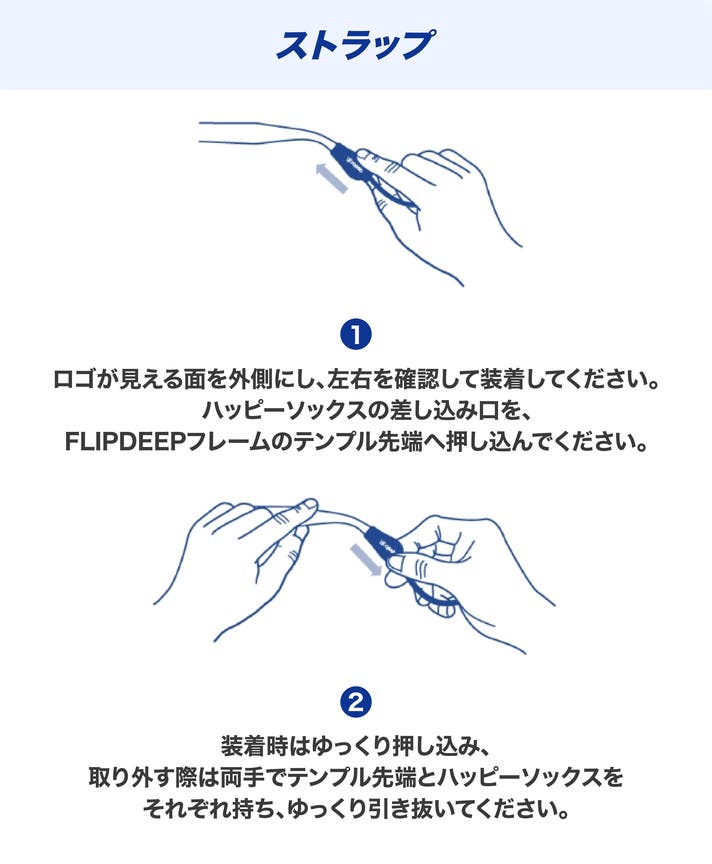 ストラップ

1

ロゴが見える面を外側にし、左右を確認して装着してください。
ハッピーソックスの差し込み口を、
FLIPDEEPフレームのテンプル先端へ押し込んでください。

2

装着時はゆっくり押し込み、
取り外す際は両手でテンプル先端とハッピーソックスを
それぞれ持ち、ゆっくり引き抜いてください。