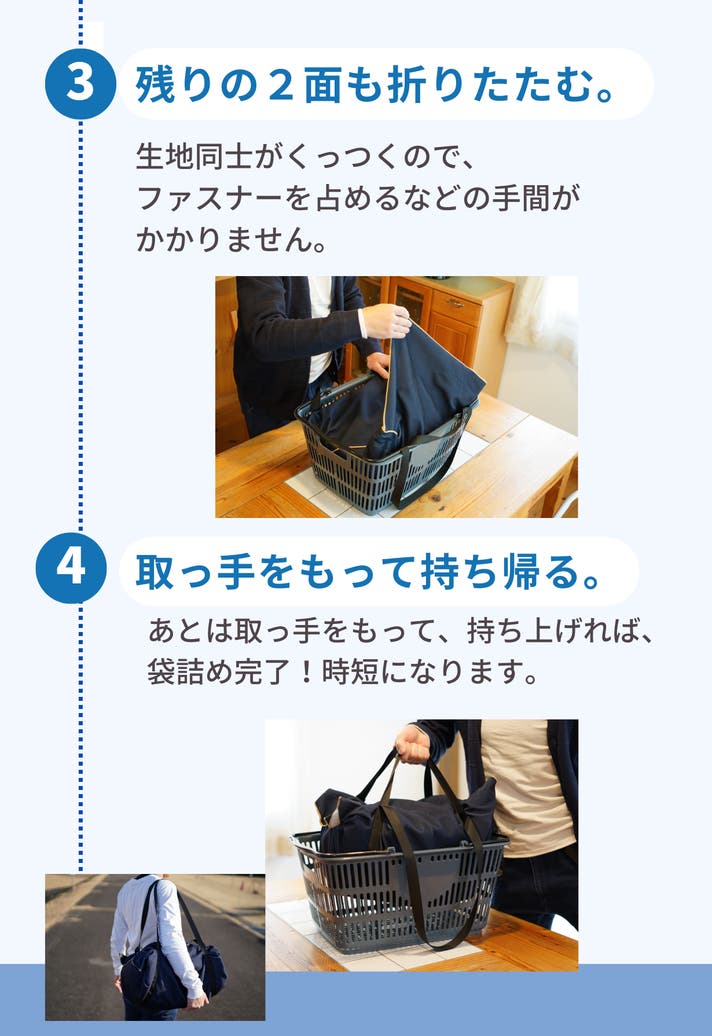 3 残りの２面も折りたたむ。

生地同士がくっつくので、ファスナーを占めるなどの手間がかかりません。

4 取っ手をもって持ち帰る。

あとは取っ手をもって、持ち上げれば、袋詰め完了！時短になります。