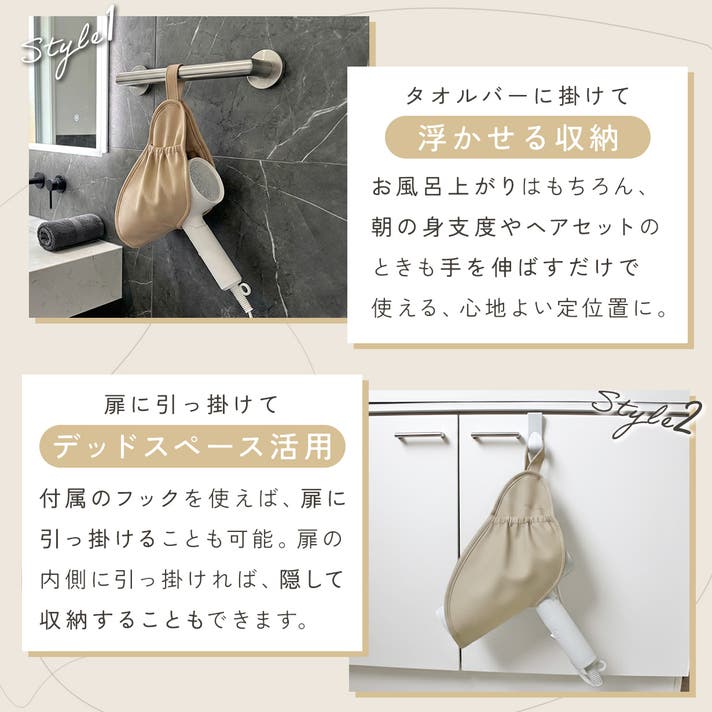 Style1

タオルバーに掛けて

浮かせる収納

お風呂上がりはもちろん、朝の身支度やヘアセットのときも手を伸ばすだけで使える、心地よい定位置に。

扉に引っ掛けて

デッドスペース活用

付属のフックを使えば、扉に引っ掛けることも可能。扉の内側に引っ掛ければ、隠して収納することもできます。

Style2