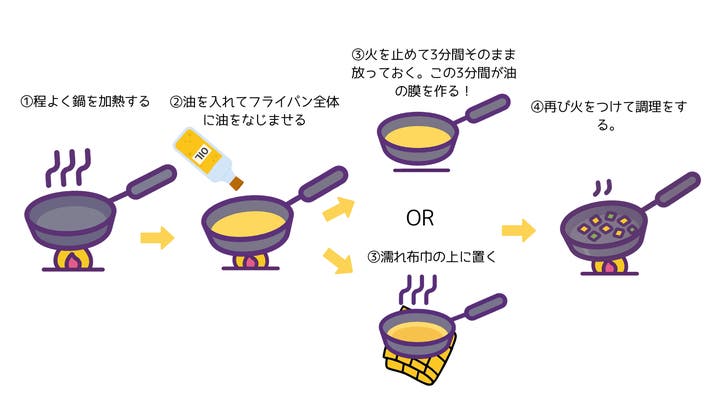 ①程よく鍋を加熱する

②油を入れてフライパン全体に油をなじませる

OIL

③火を止めて3分間そのまま放っておく。この3分間が油の膜を作る！

OR

③濡れ布巾の上に置く

④再び火をつけて調理をする。