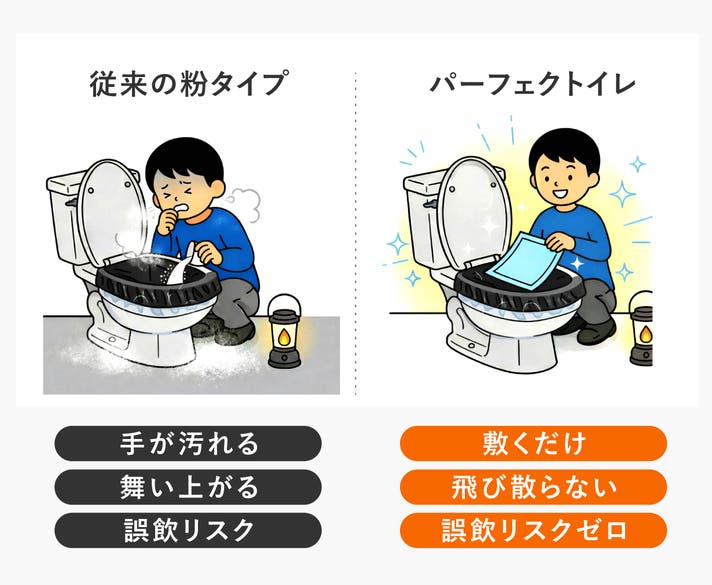 従来の粉タイプ

手が汚れる

舞い上がる

誤飲リスク

パーフェクトイレ

敷くだけ

飛び散らない

誤飲リスクゼロ