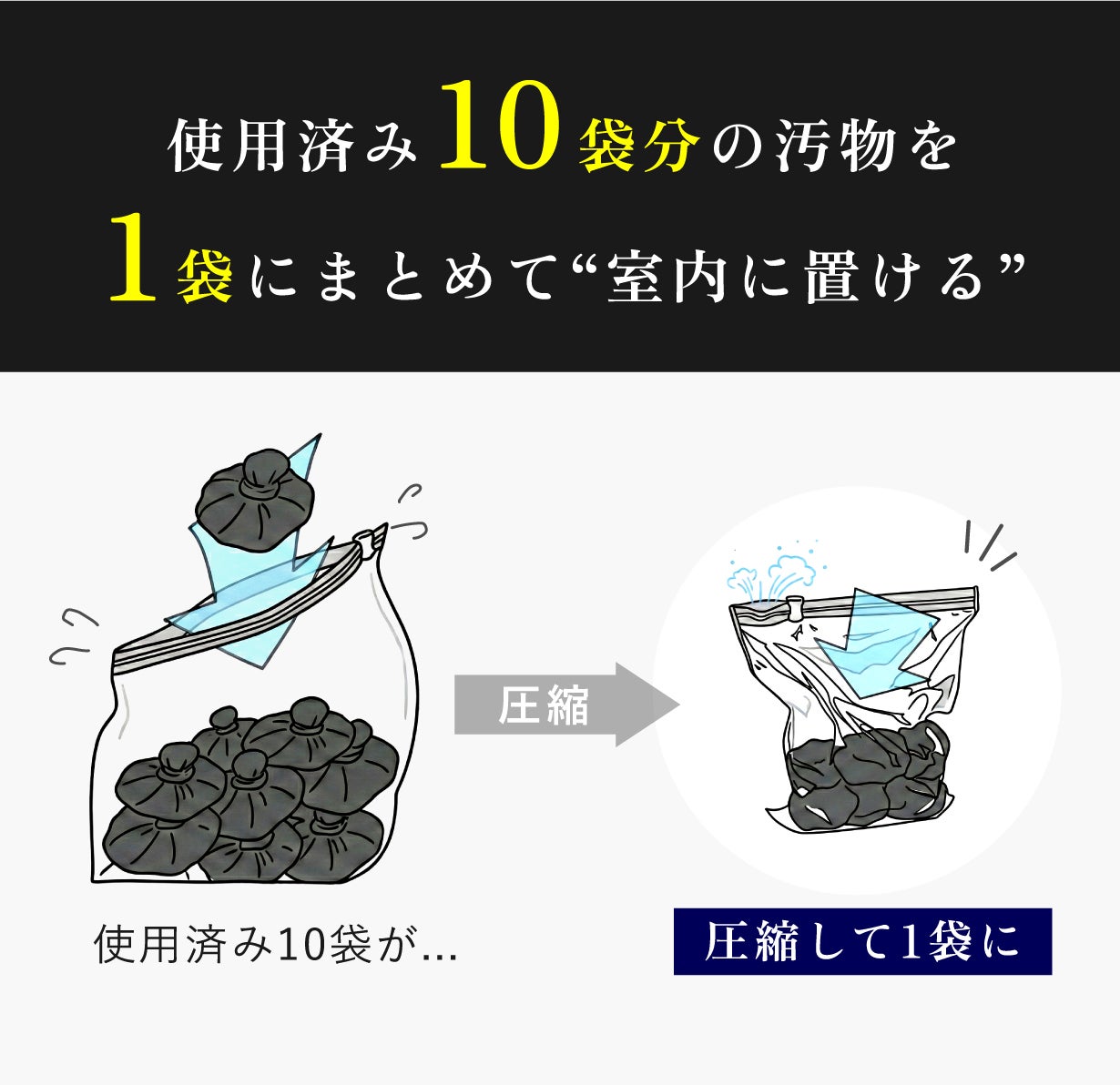 使用済み10袋分の汚物を
1袋にまとめて“室内に置ける”

圧縮

使用済み10袋が...

圧縮して1袋に